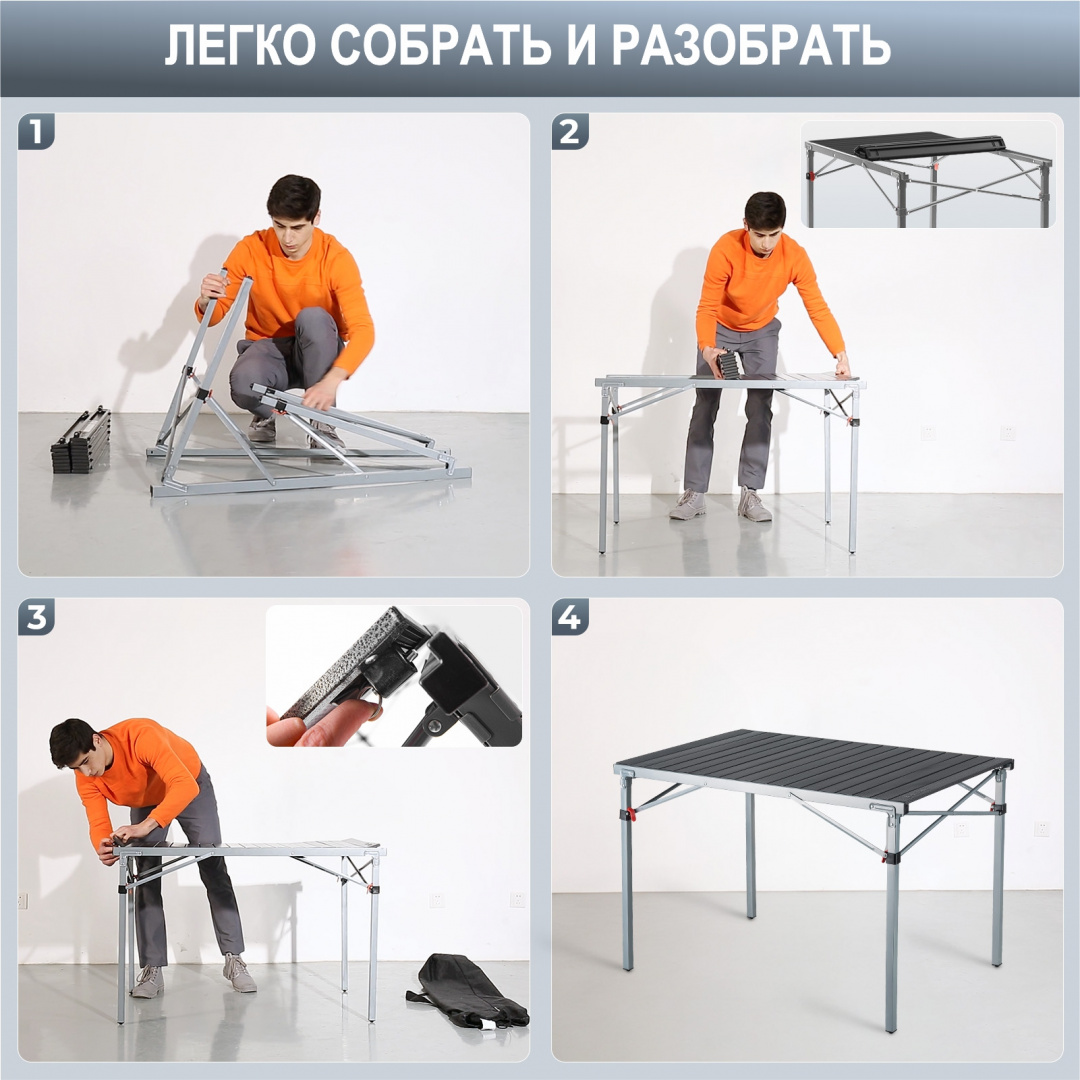 ЛЕГКО СОБРАТЬ И РАЗОБРАТЬ

1

2

3

4