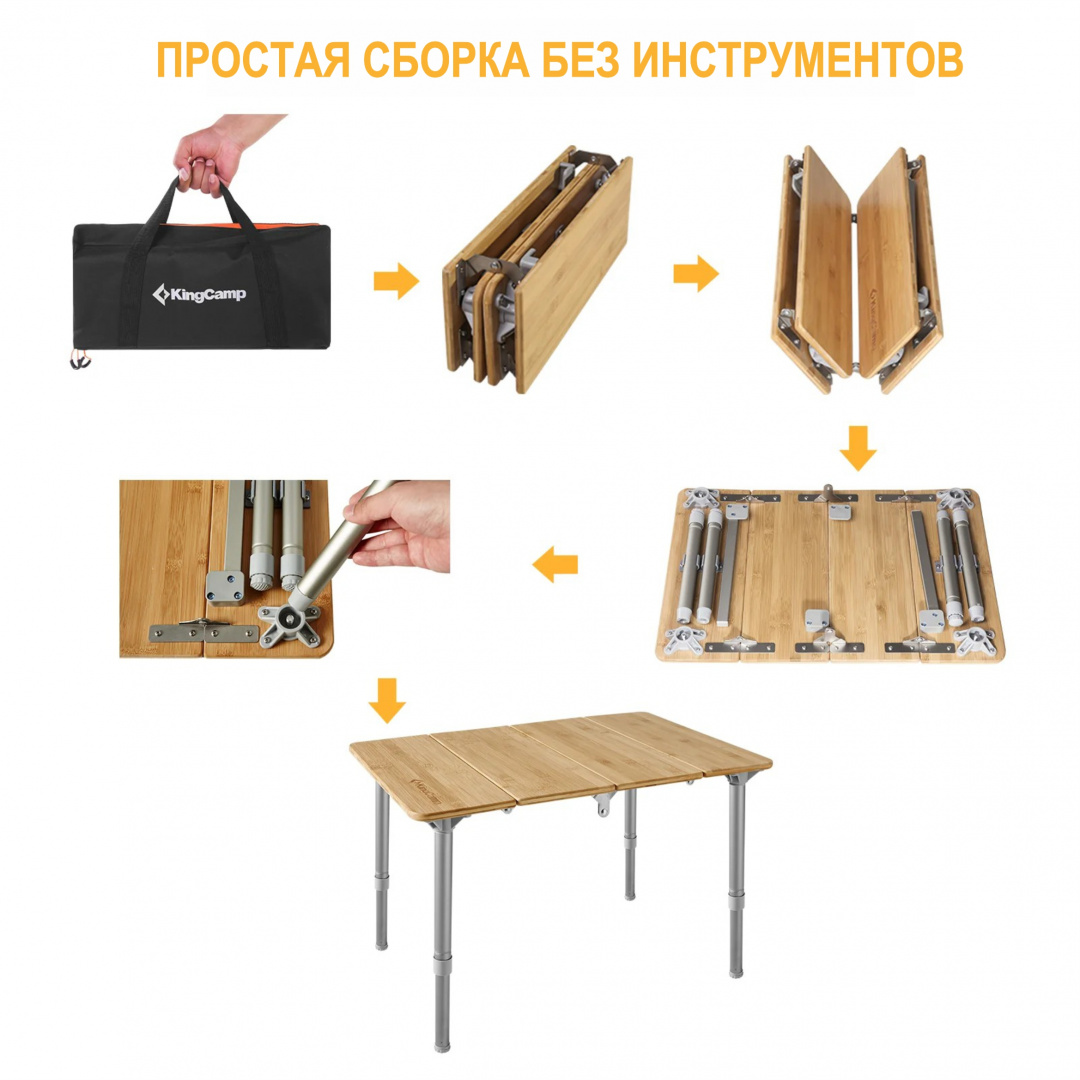 ПРОСТАЯ СБОРКА БЕЗ ИНСТРУМЕНТОВ

KingCamp